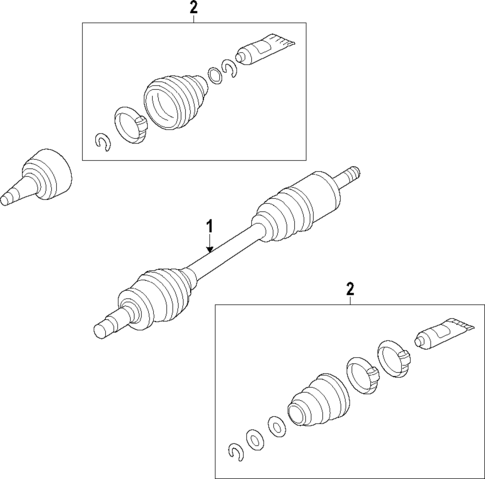 2

1

2