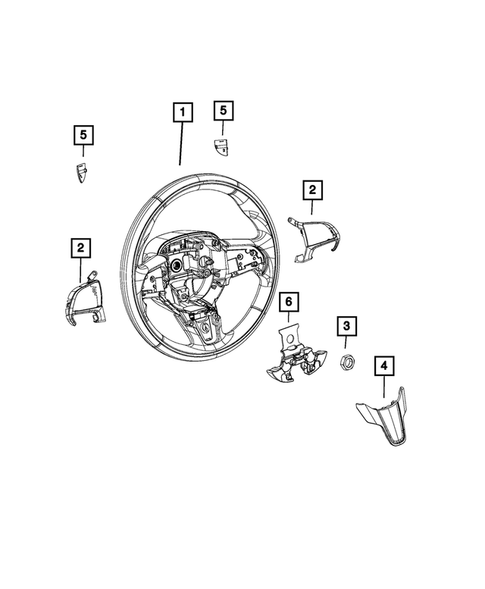 1
5
5
2
2
6
3
4