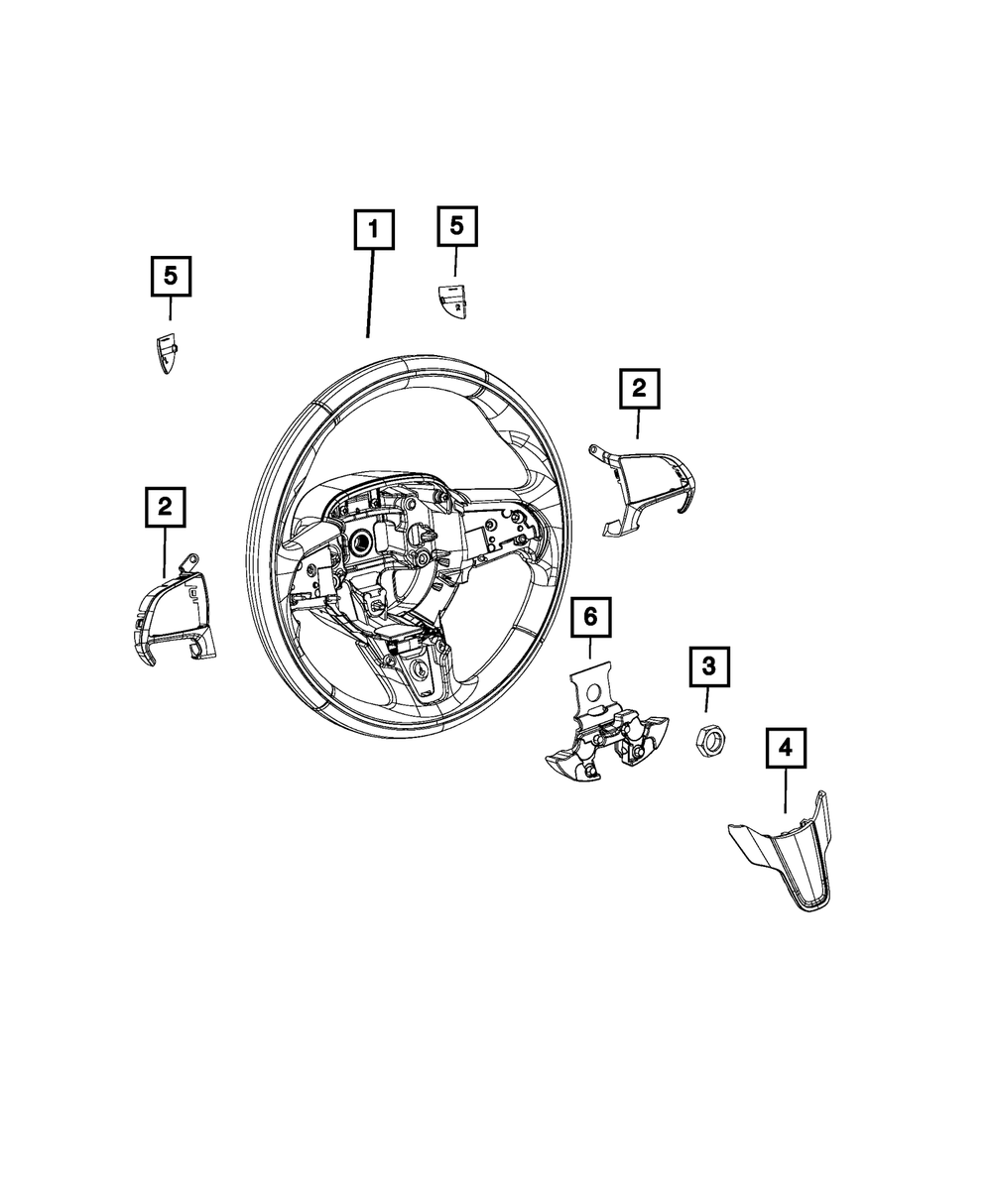 1
5
5
2
2
6
3
4