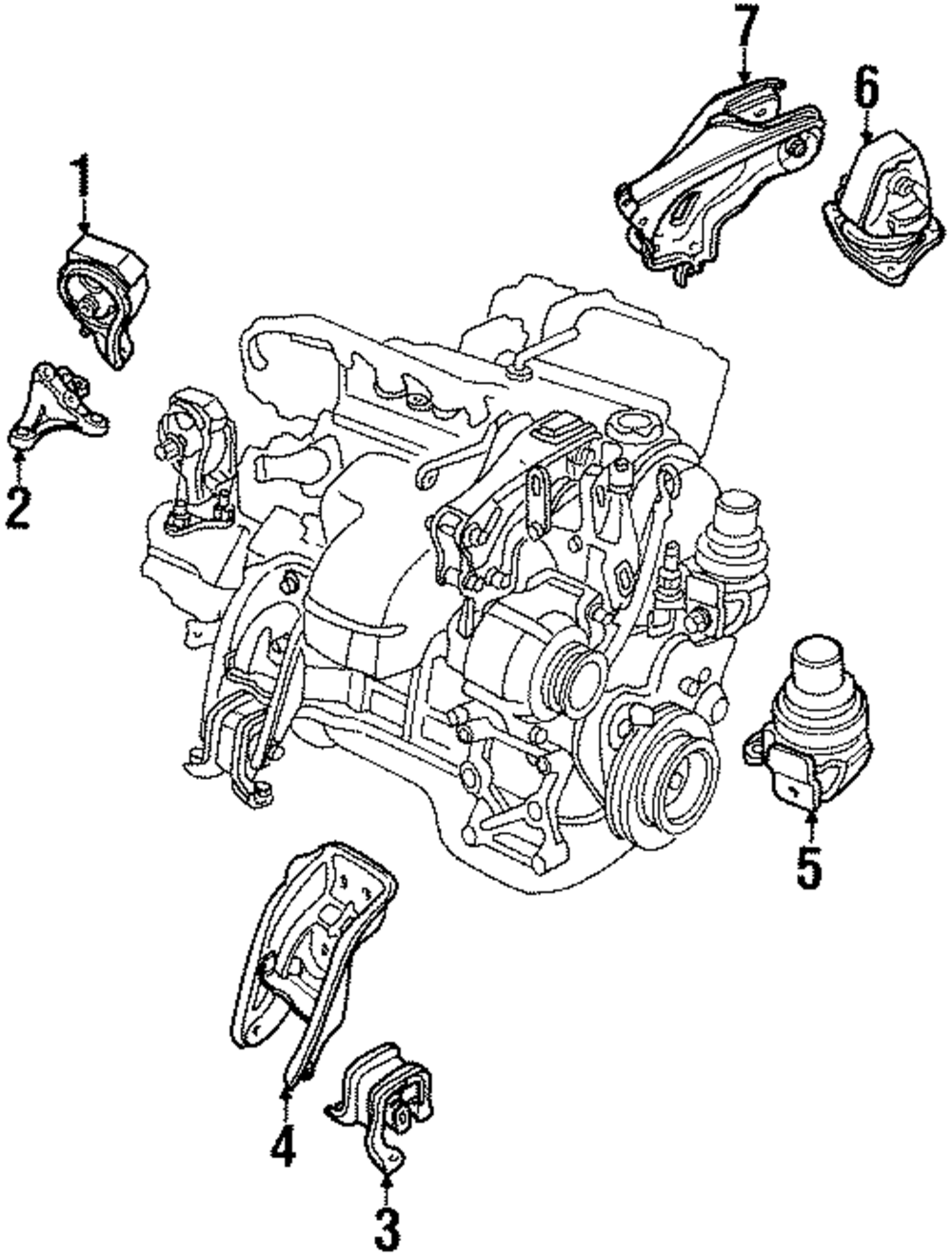 7
6
1
2
5
4
3