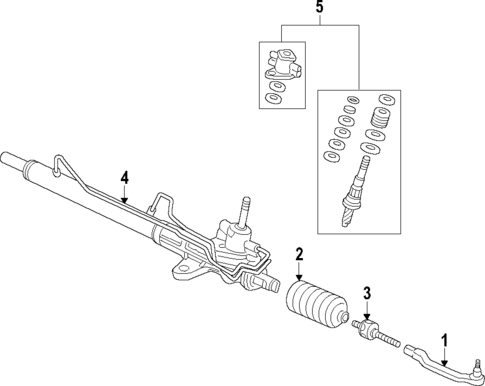 5
4
2
3
1