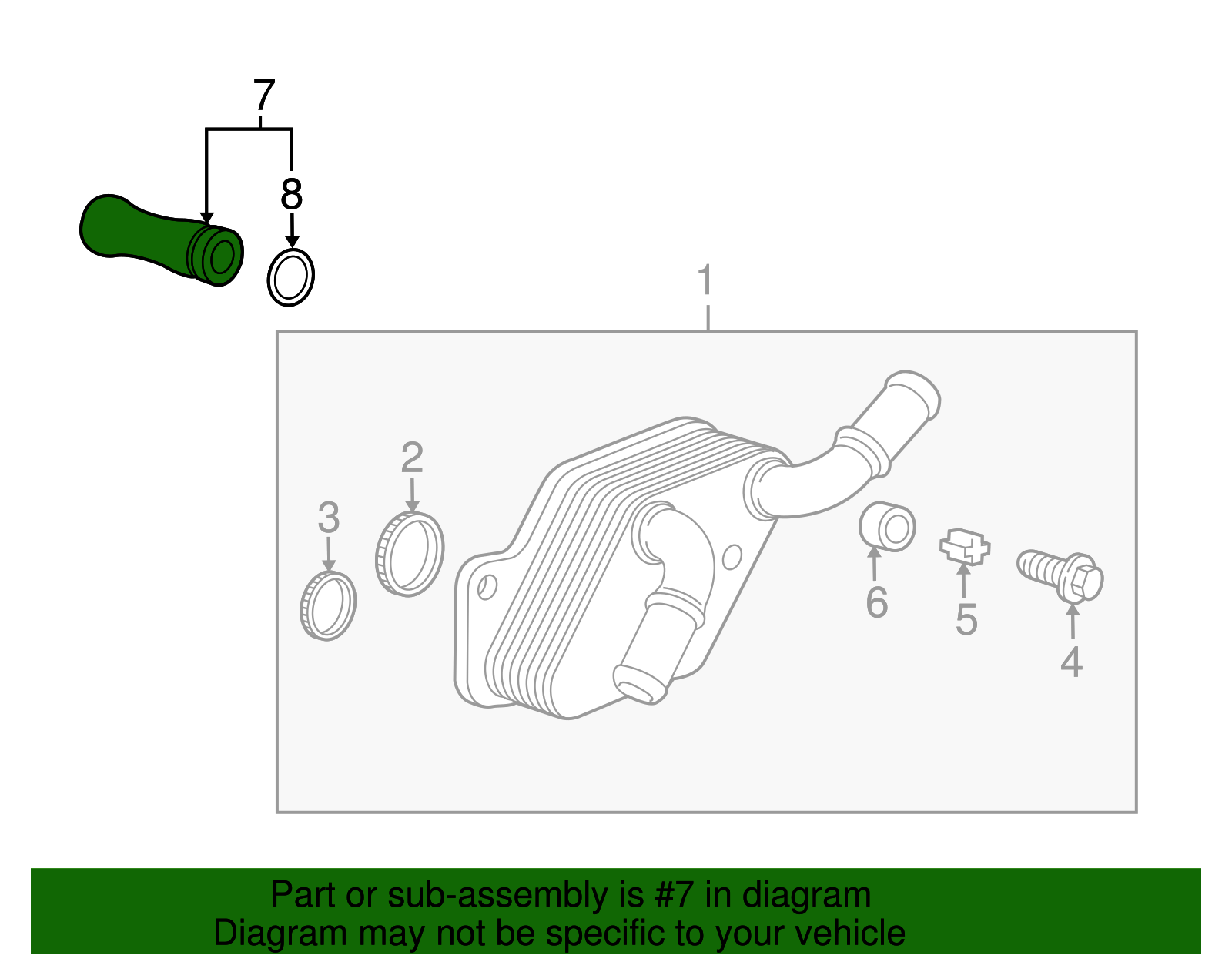 7
8
1
2
3
6
5
4
Part or sub-assembly is #7 in diagram
Diagram may not be specific to your vehicle