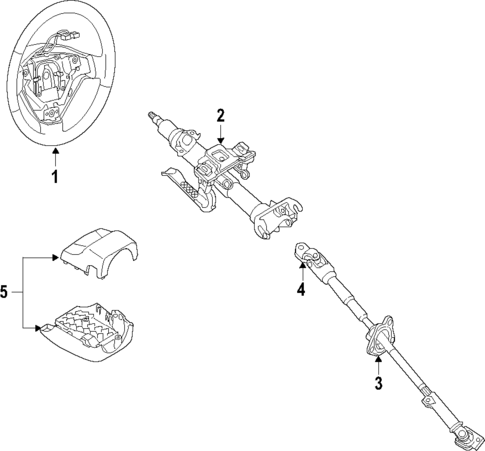 1
2
5
4
3