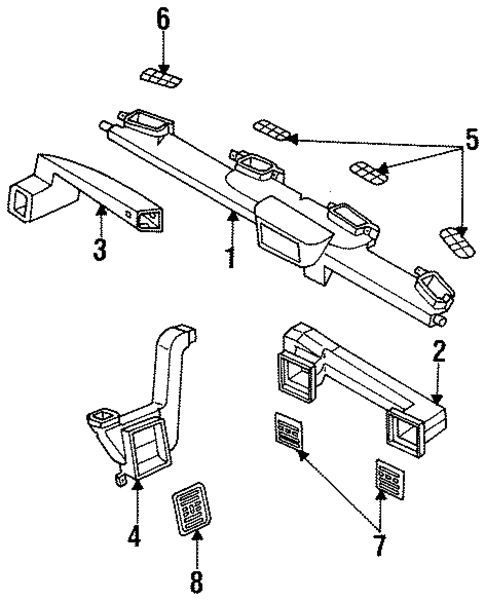 6
5
3
1
2
4
7
8