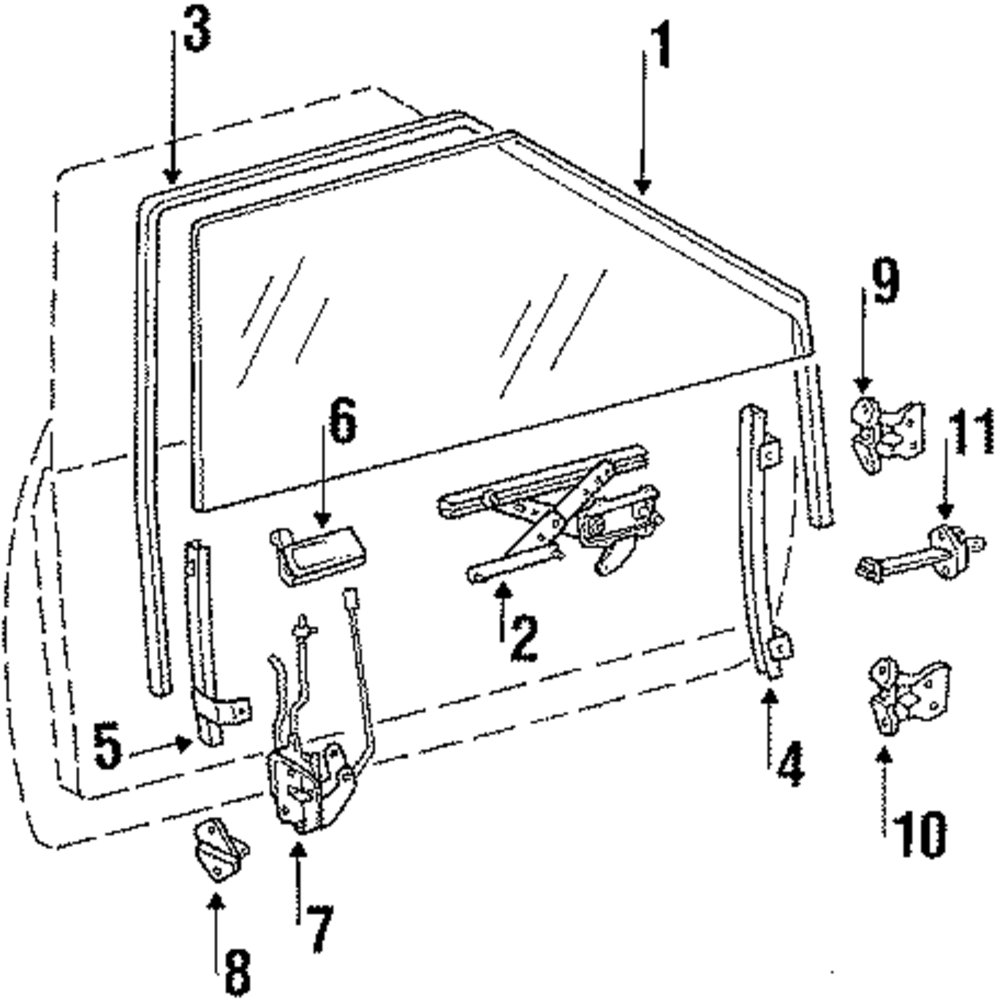 3
1
9
6
11
2
5
4
10
7
8