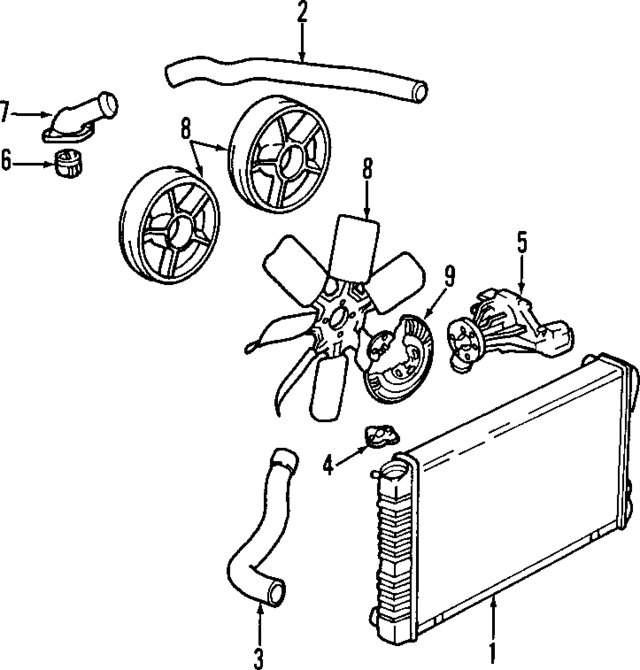 2
7
8
6
8
5
9
4
3
1