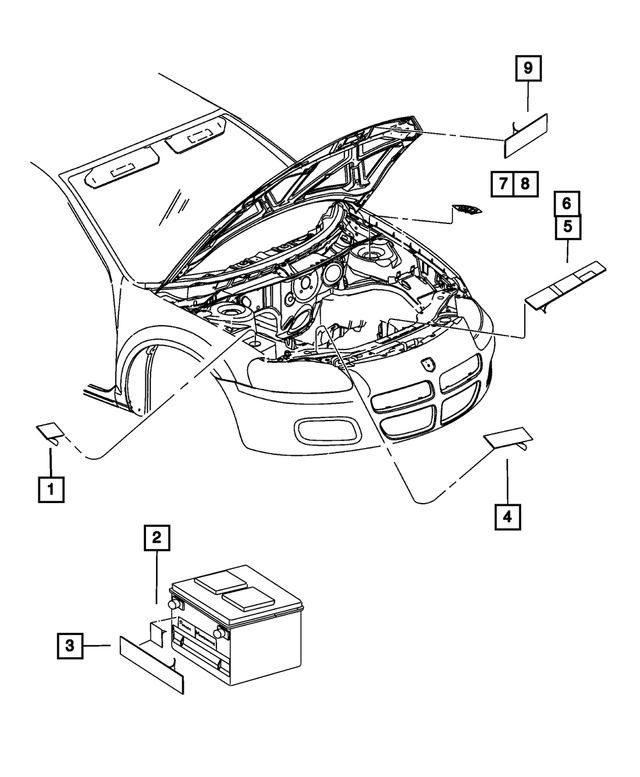 9

7 8

6

5

1

4

2

3