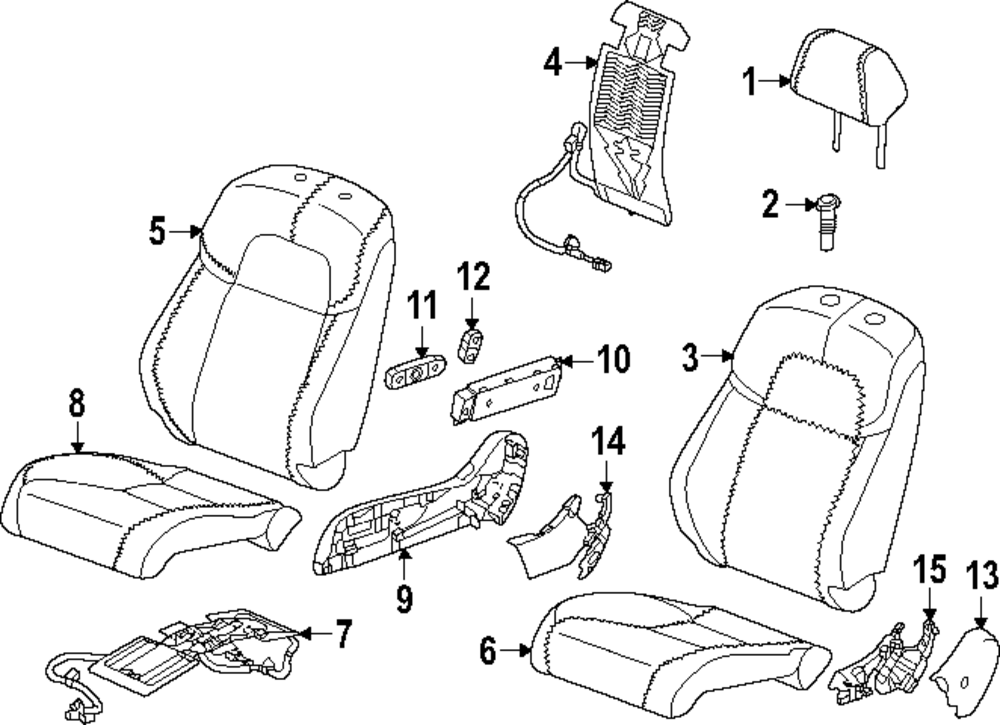 4
1
2
5
12
11
10
3
8
14
9
15
13
7
6