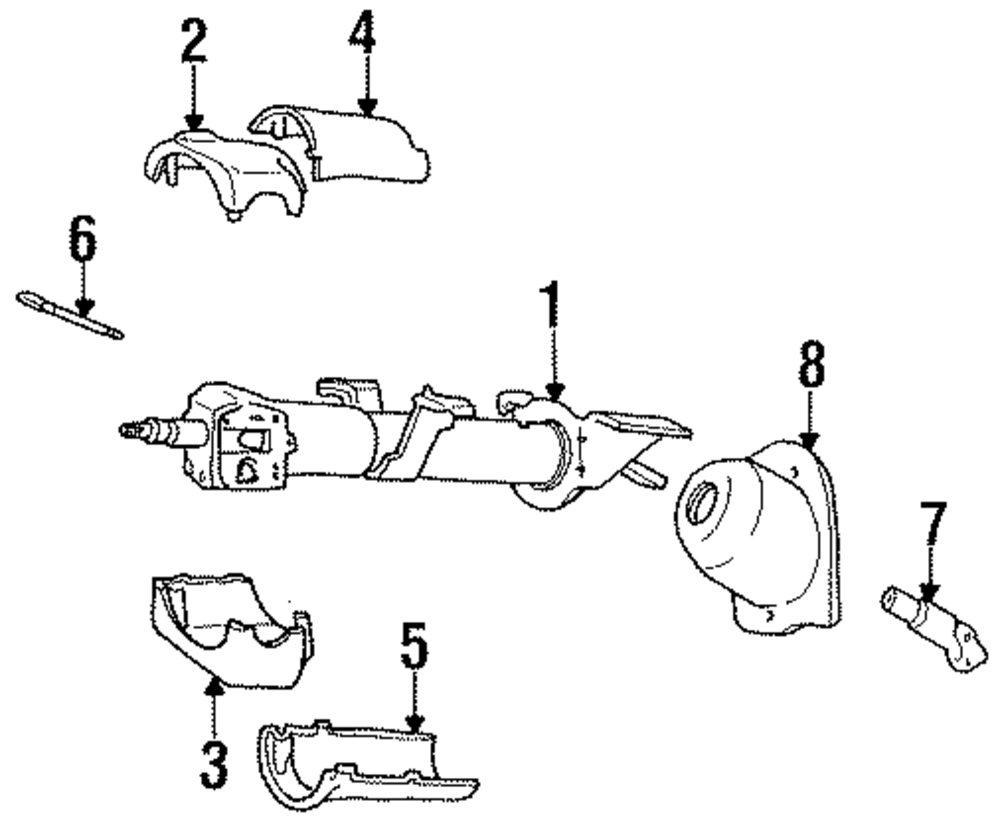 2
4
6
1
8
7
3
5