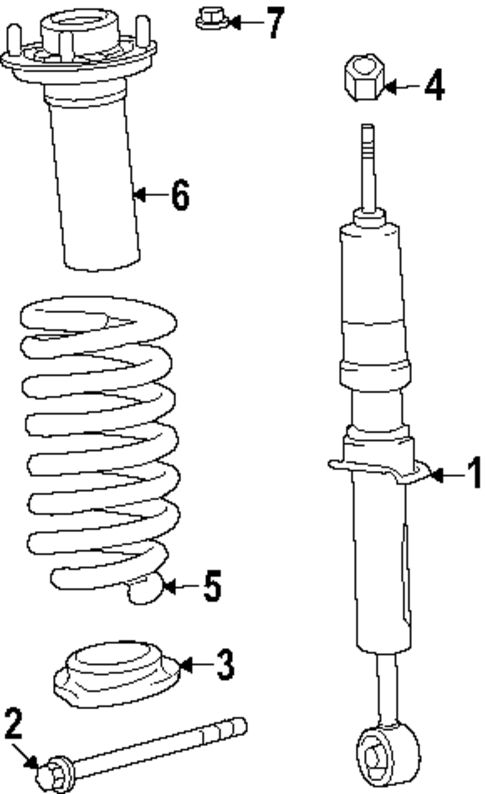 7
4
6
1
5
3
2