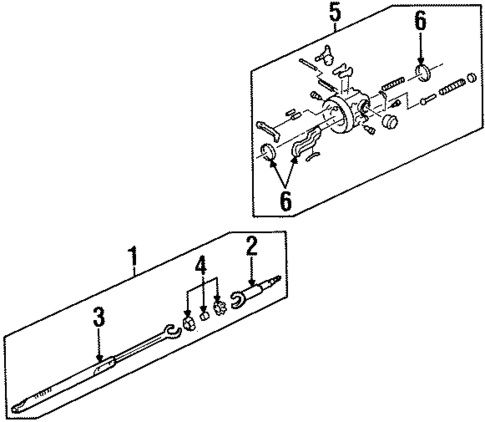 5
6
6
1
2
4
3