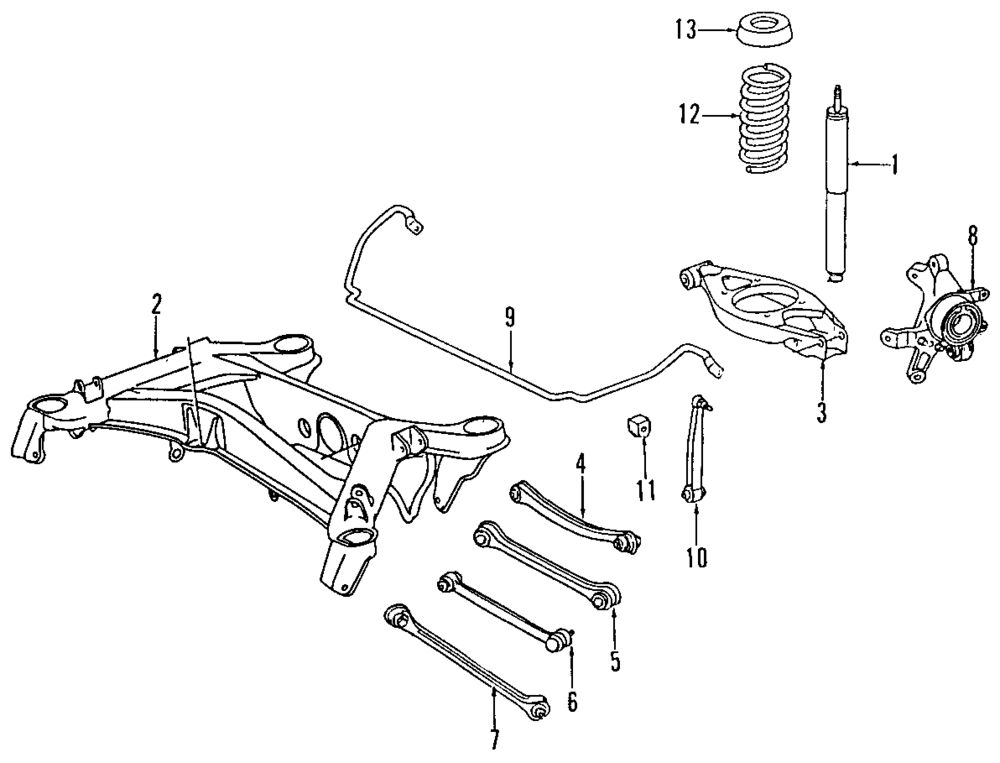 13
12
1
8
2
9
3
4
11
10
5
6
7