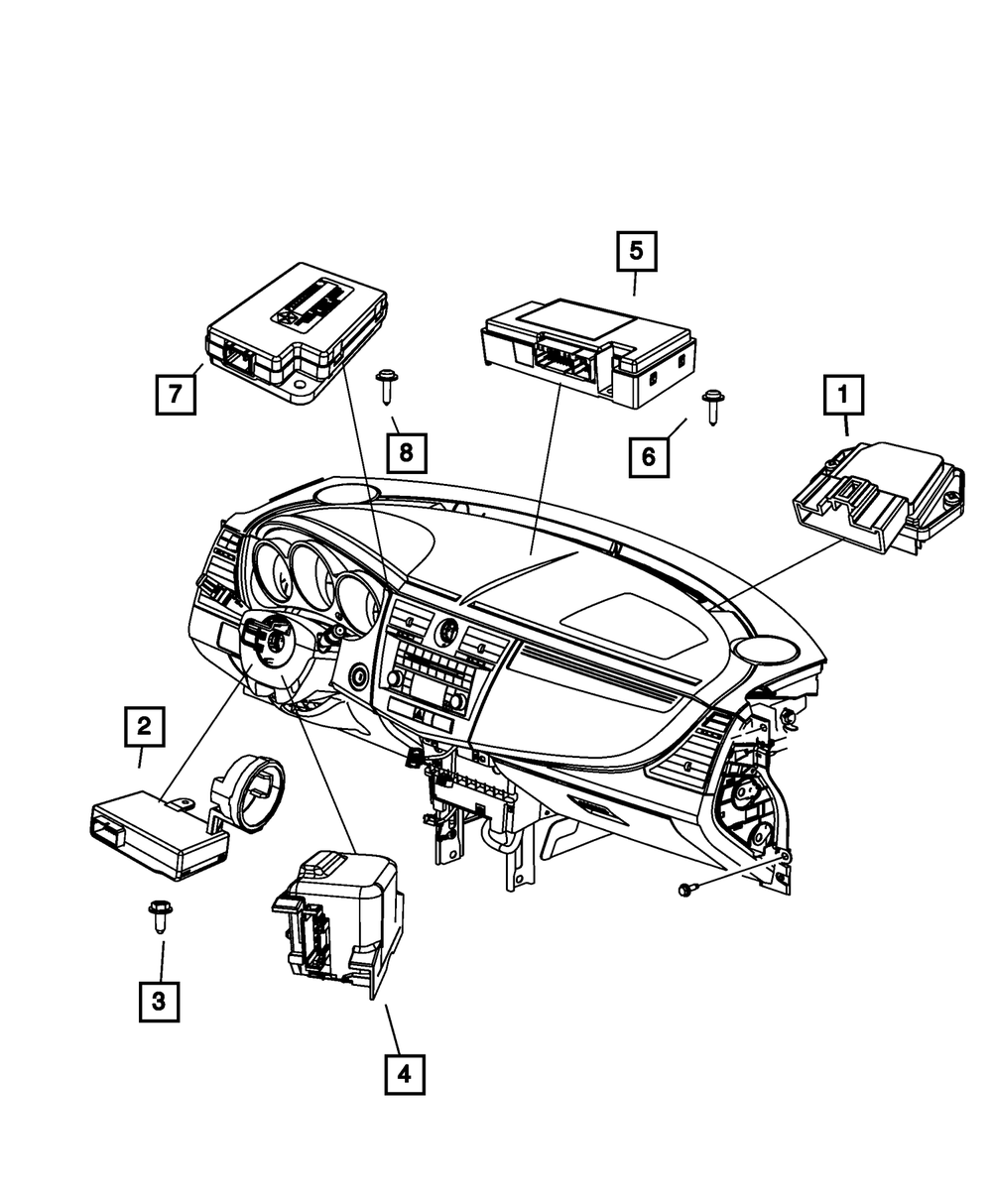 5
7
8
6
1
2
3
4