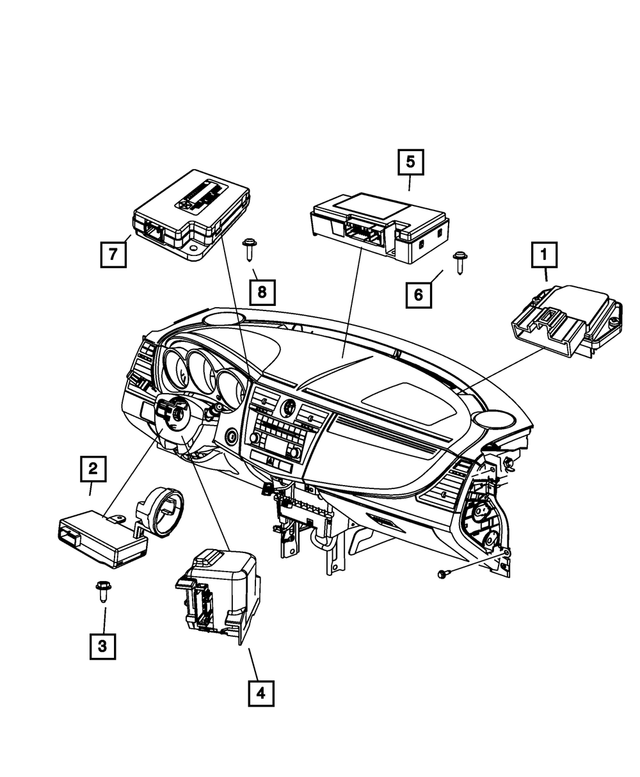 5
7
8
6
1
2
3
4