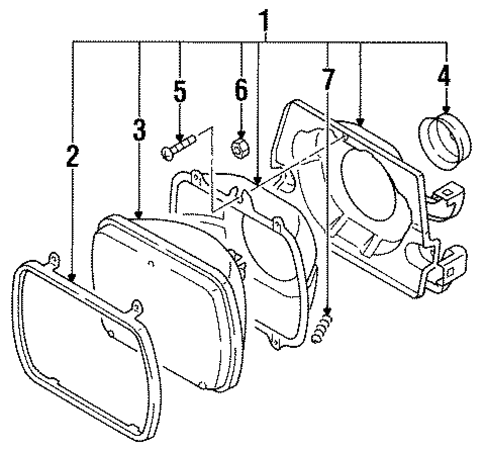 1
2
3
5
6
7
4