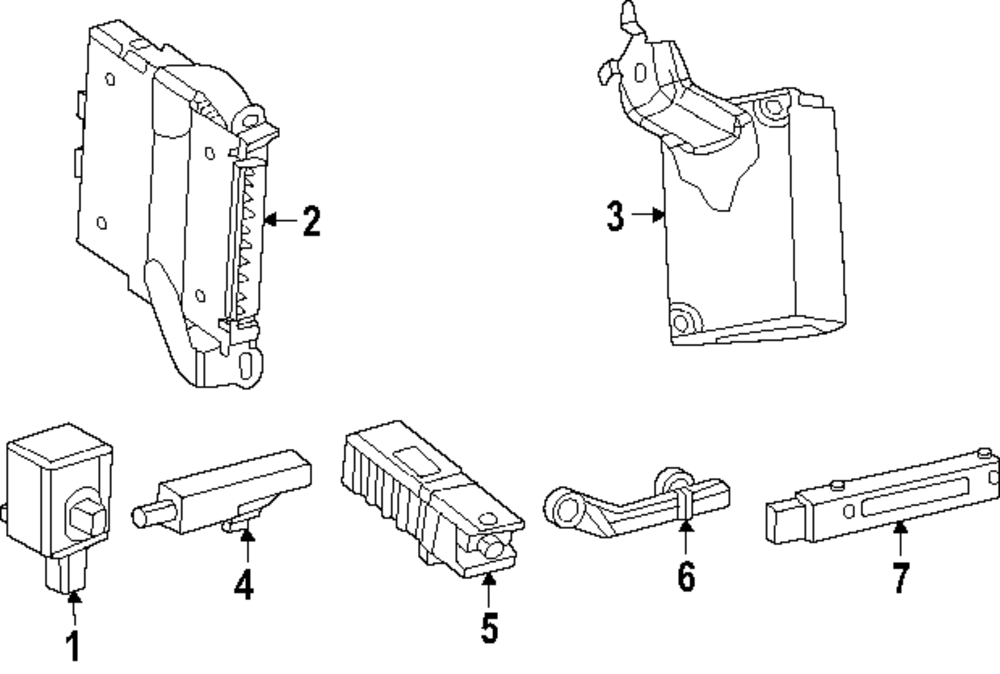 2
3
1
4
5
6
7