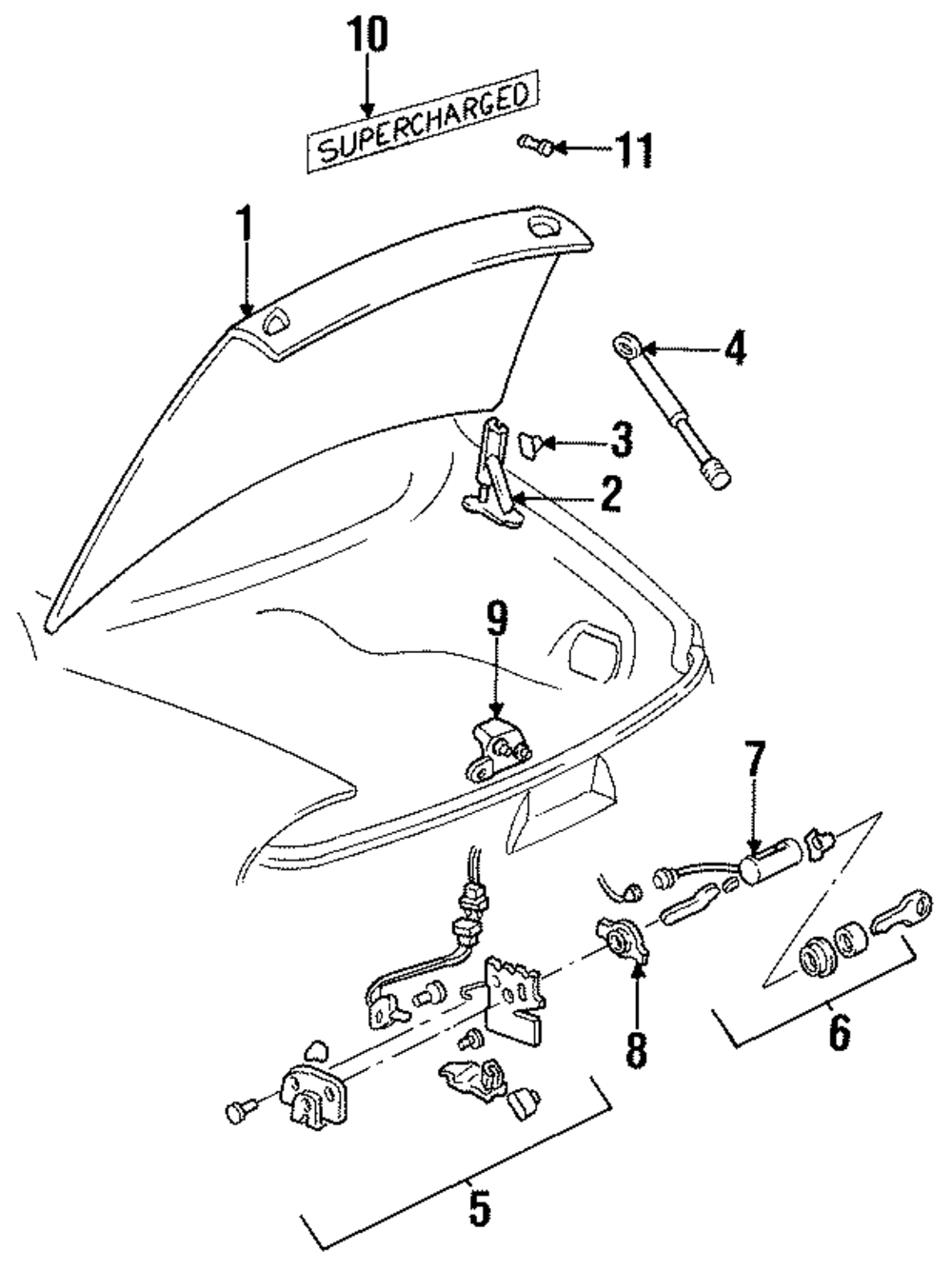 10
SUPERCHARGED
11
1
4
3
2
9
7
8
6
5