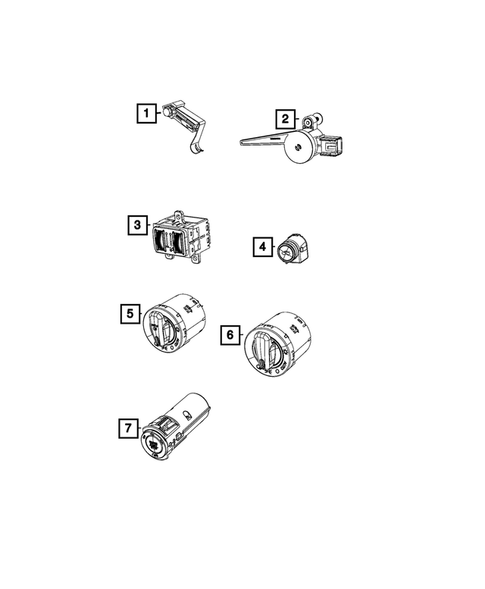 1
2
3
4
5
6
7