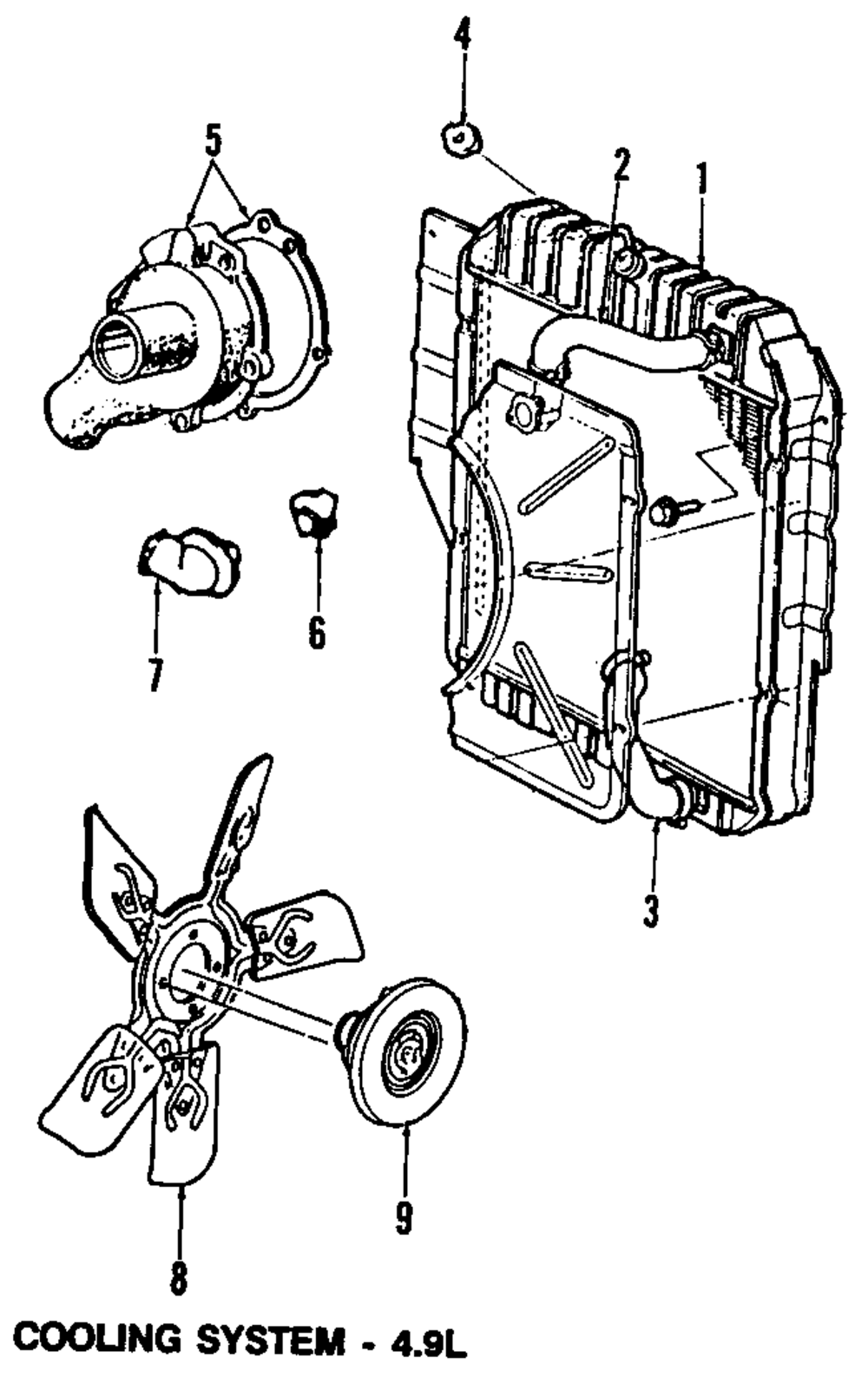 4
5
2
1
6
7
3
9
8
COOLING SYSTEM - 4.9L