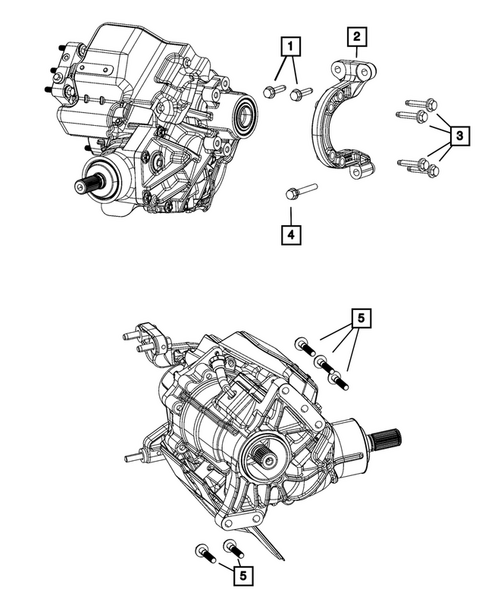 1
2
3
4
5
5