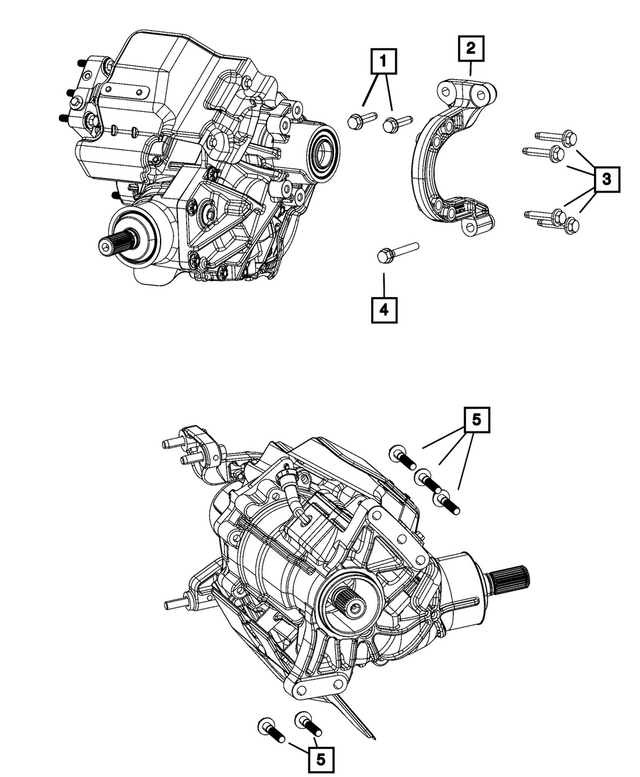 1
2
3
4
5
5