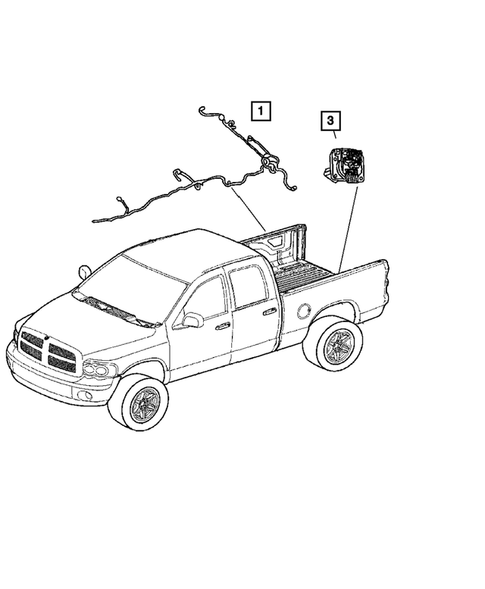 1
3