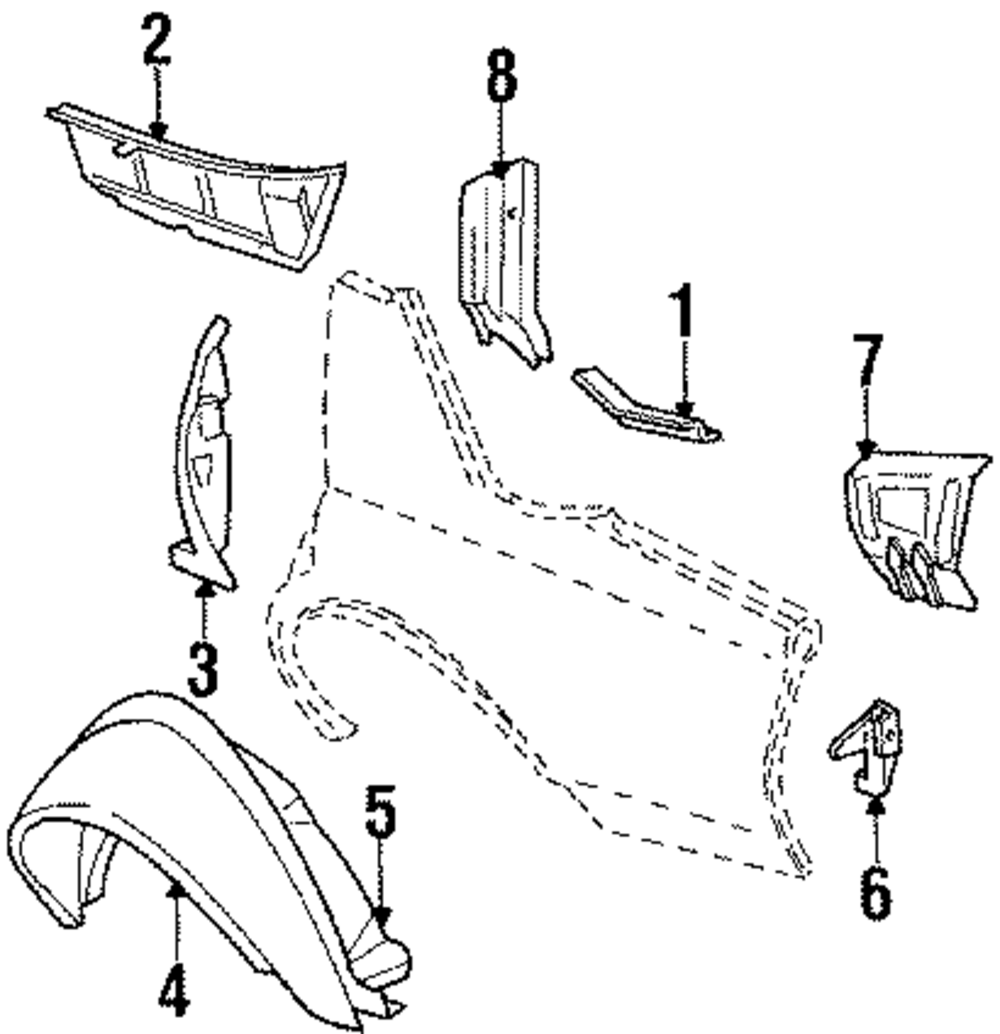 2
8
1
7
3
5
6
4