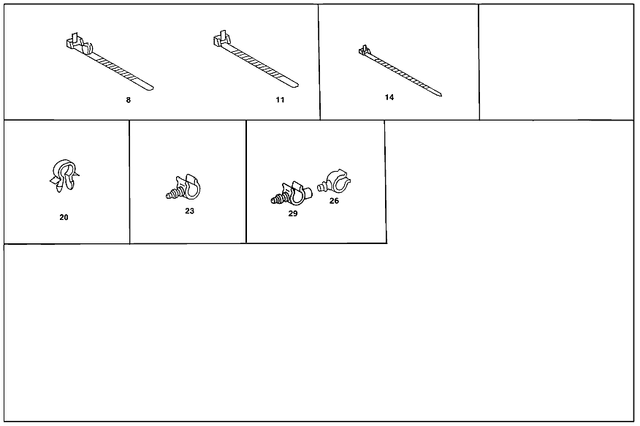 8

11

14

20

23

29

26