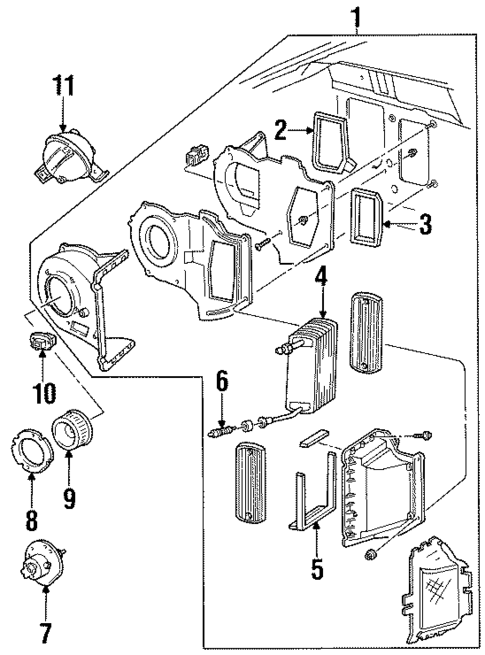 1
11
2
3
4
10
6
9
8
5
7