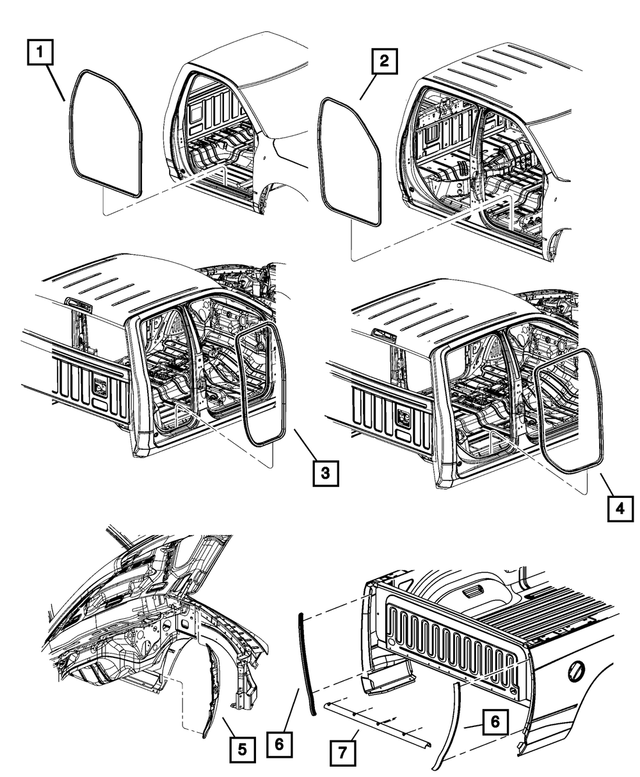 1
2
3
4
5
6
7
6