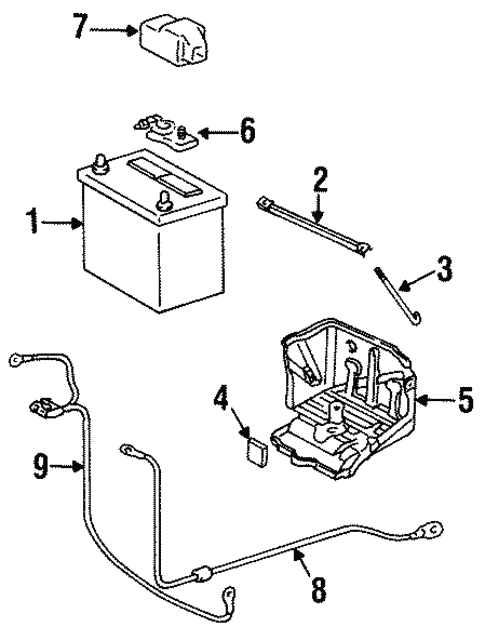 7
6
2
1
3
4
5
9
8