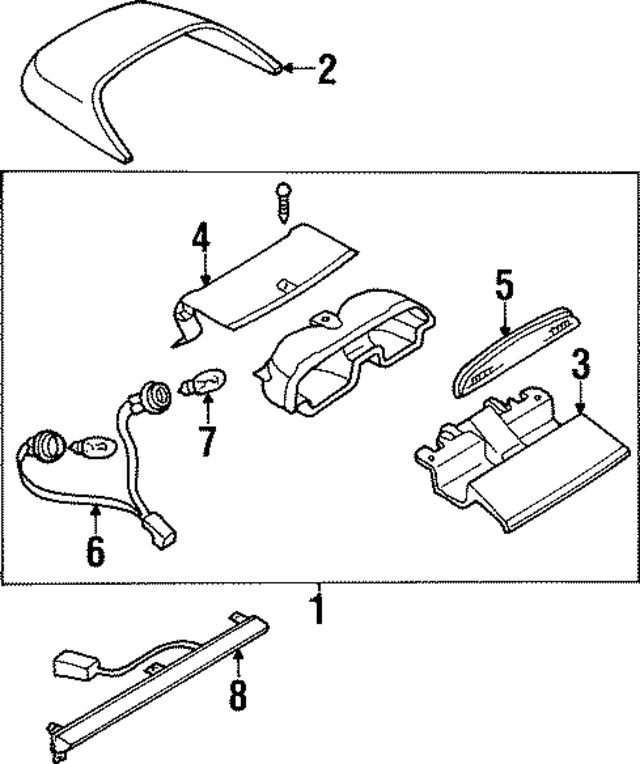 2
4
5
3
7
6
1
8