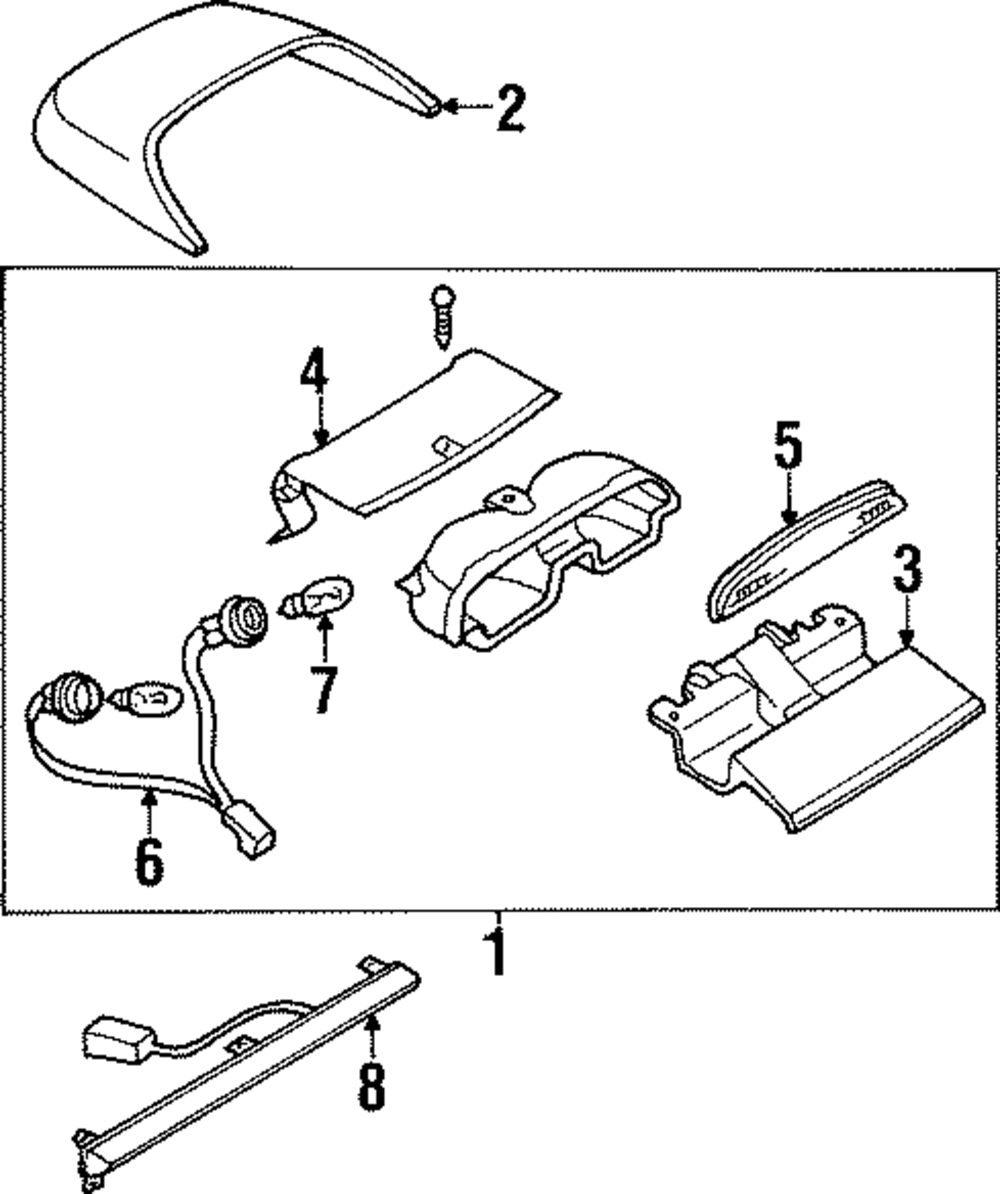 2
4
5
3
7
6
1
8