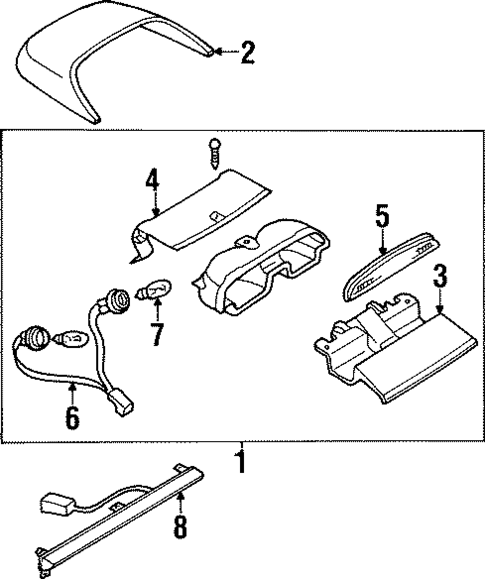 2
4
5
3
7
6
1
8