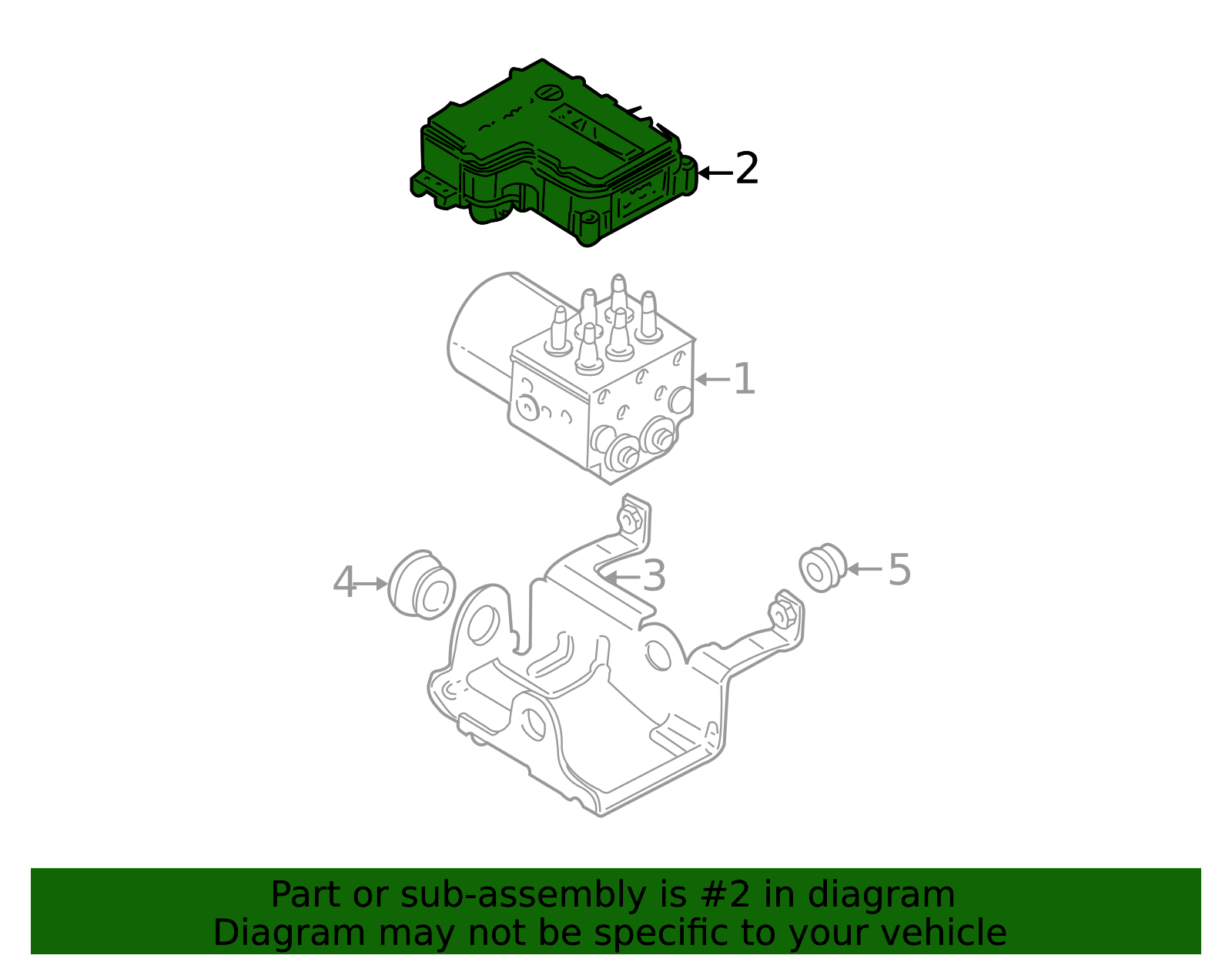 2
1
4
3
5

Part or sub-assembly is #2 in diagram
Diagram may not be specific to your vehicle