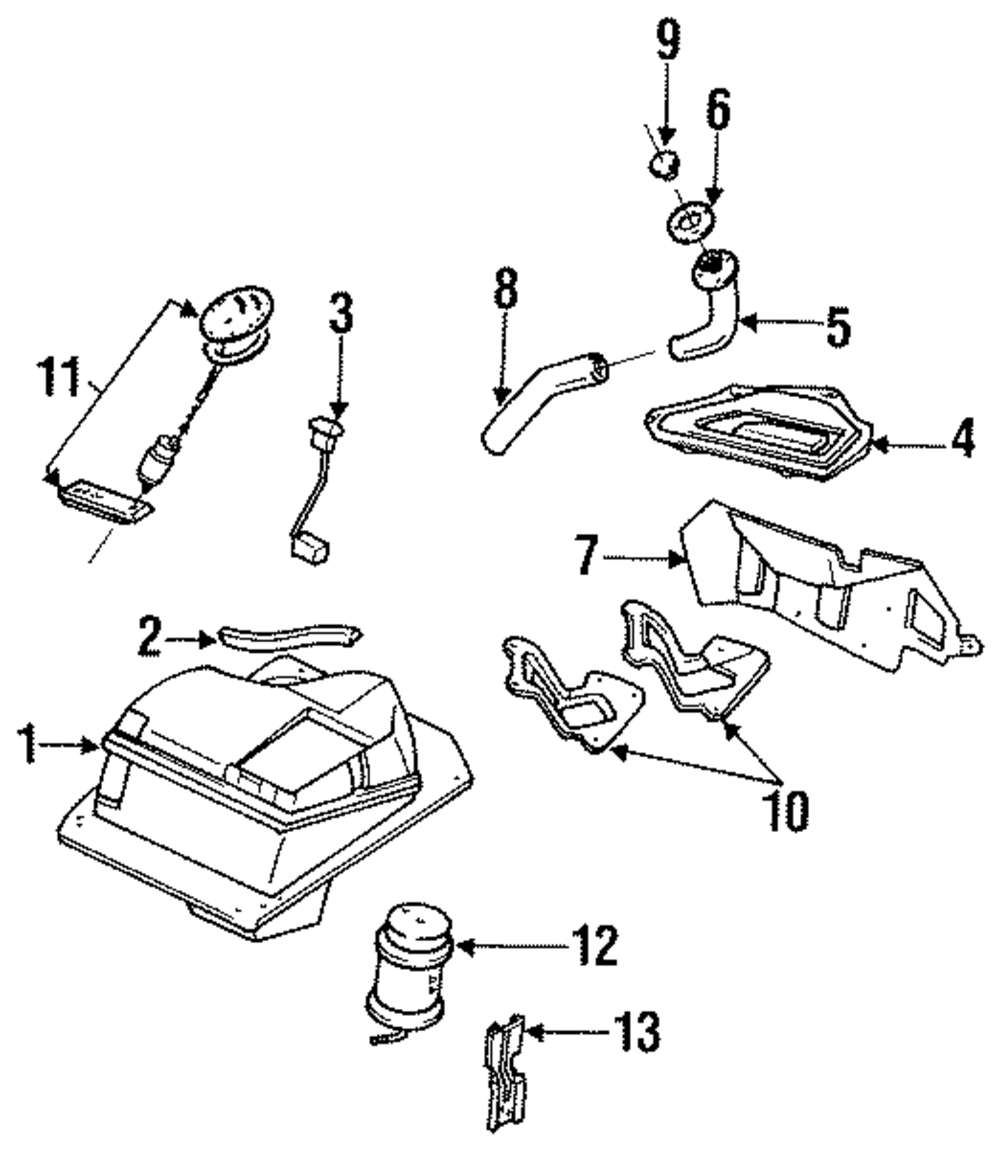 9
6
8
3
5
11
4
7
2
1
10
12
13