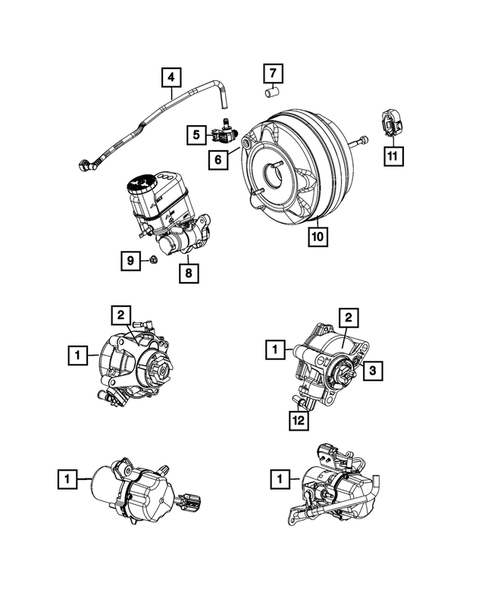 4
7
5
6
11
10
9
8
2
1
2
1
3
12
1
1