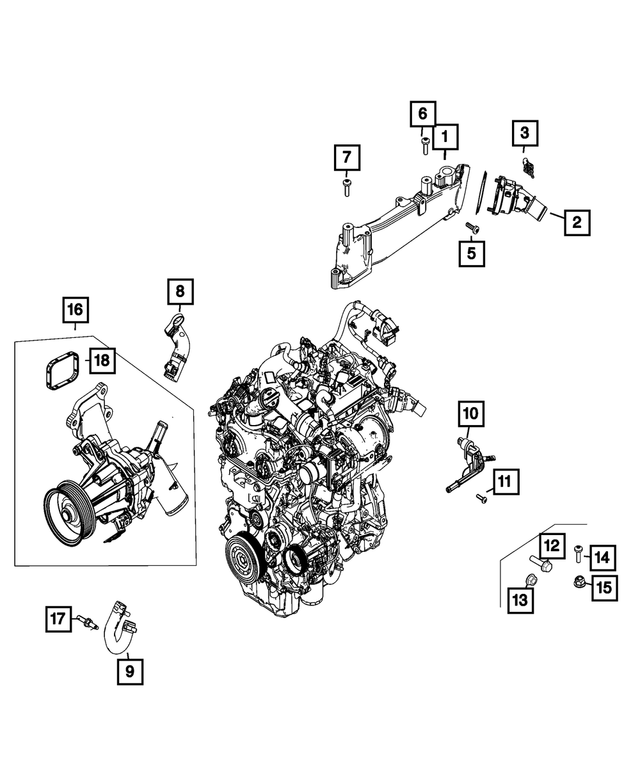 6
1
3
7
2
5
8
16
18
10
11
12
14
13
15
17
9