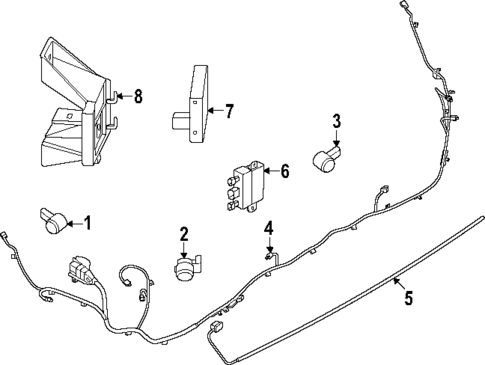 8
7
3
6
1
2
4
5