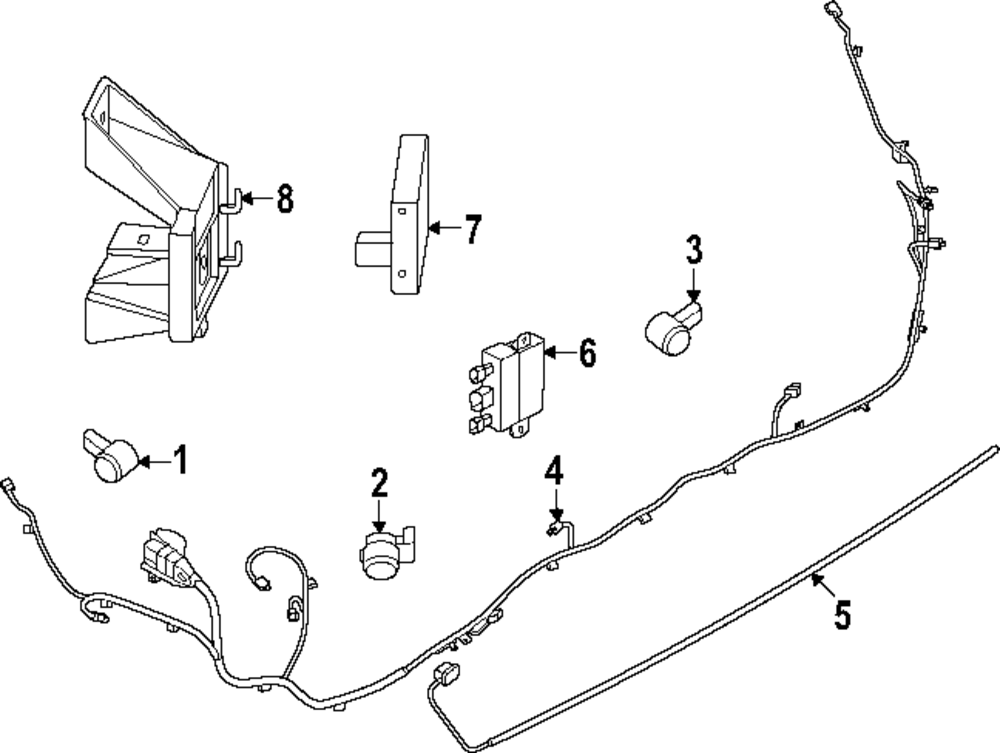 8
7
3
6
1
2
4
5