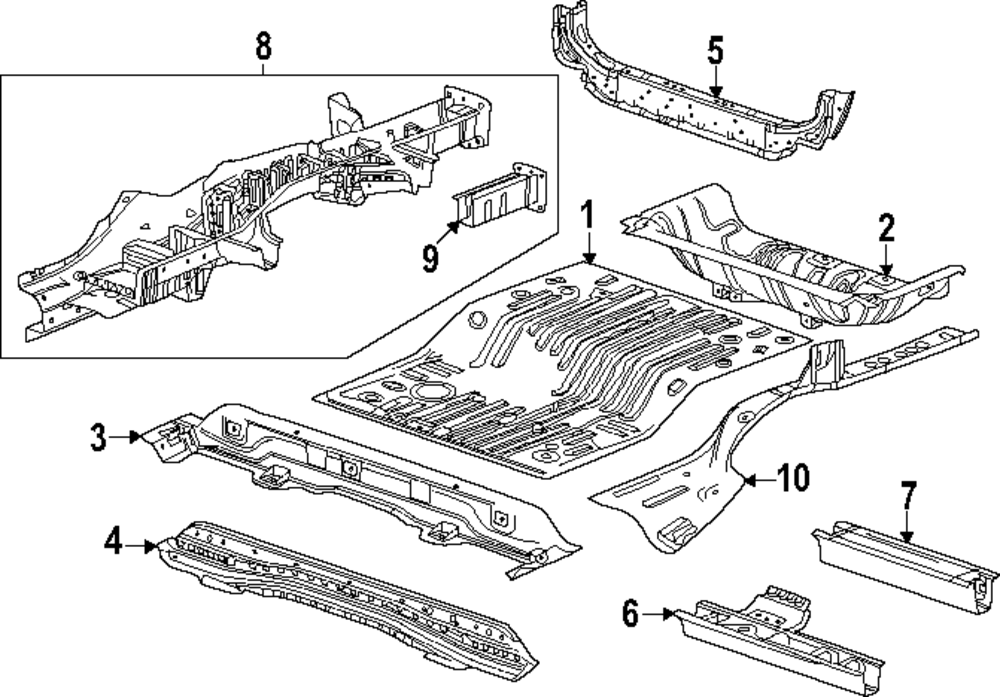 8
5
9
1
2
3
10
4
7
6