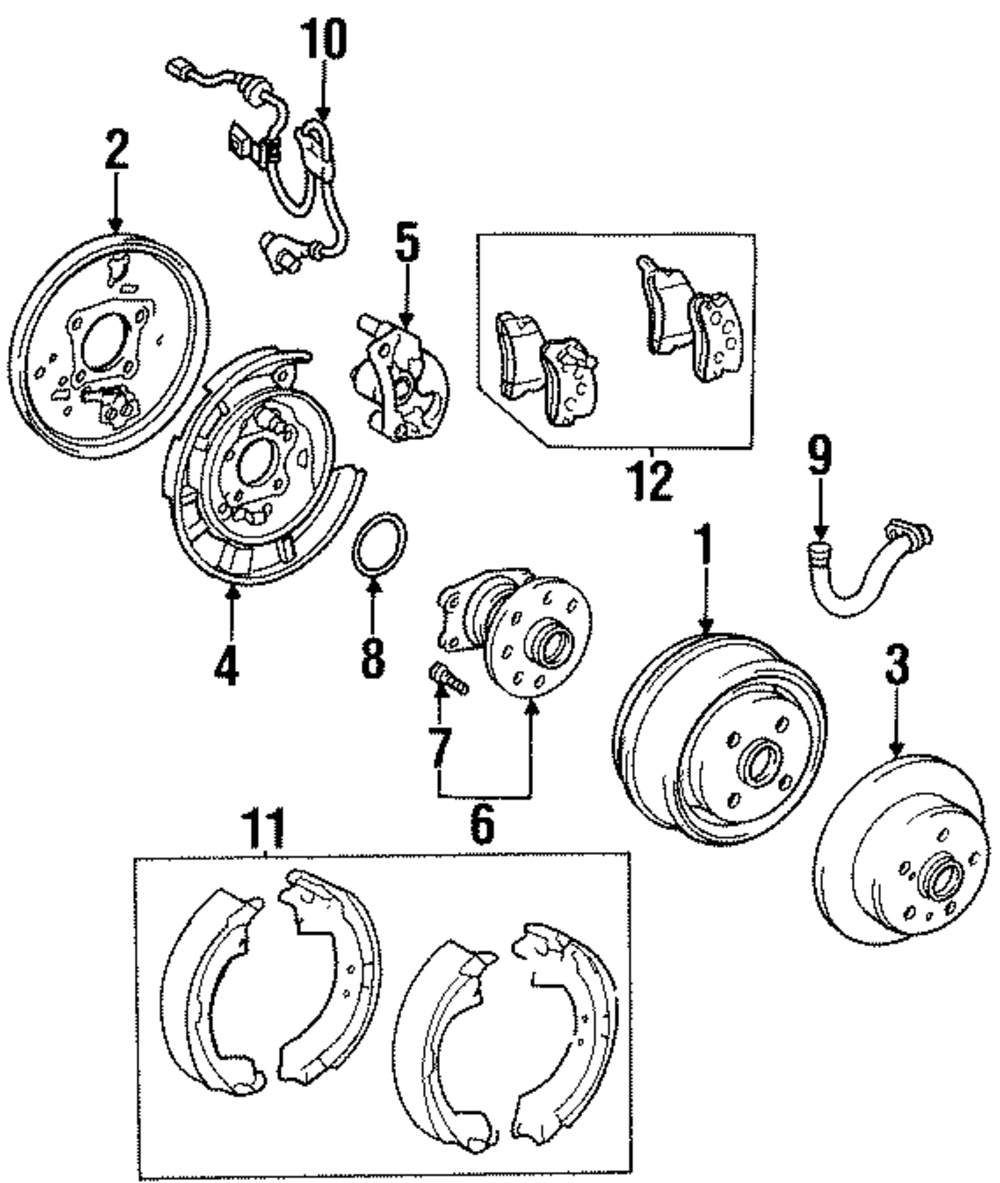 10
2
5
12
9
1
4
8
3
7
6
11