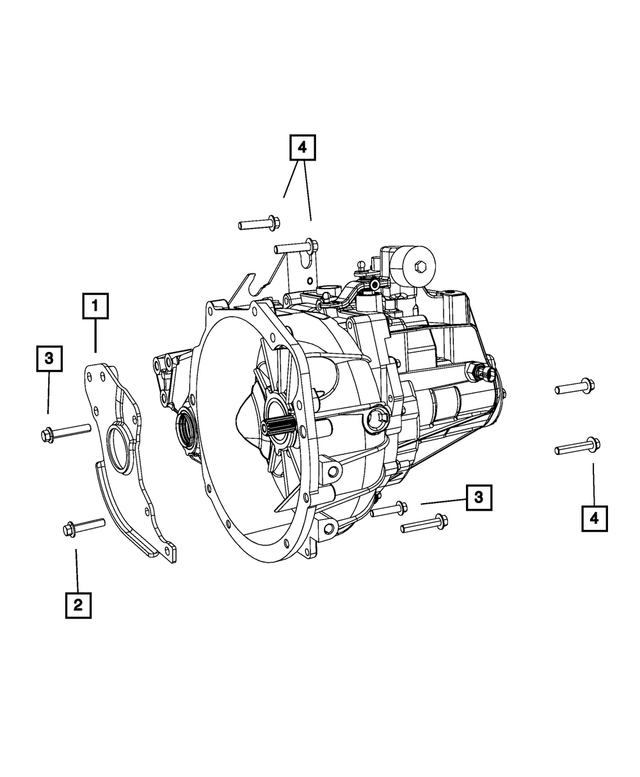 4

1

3

3

4

2