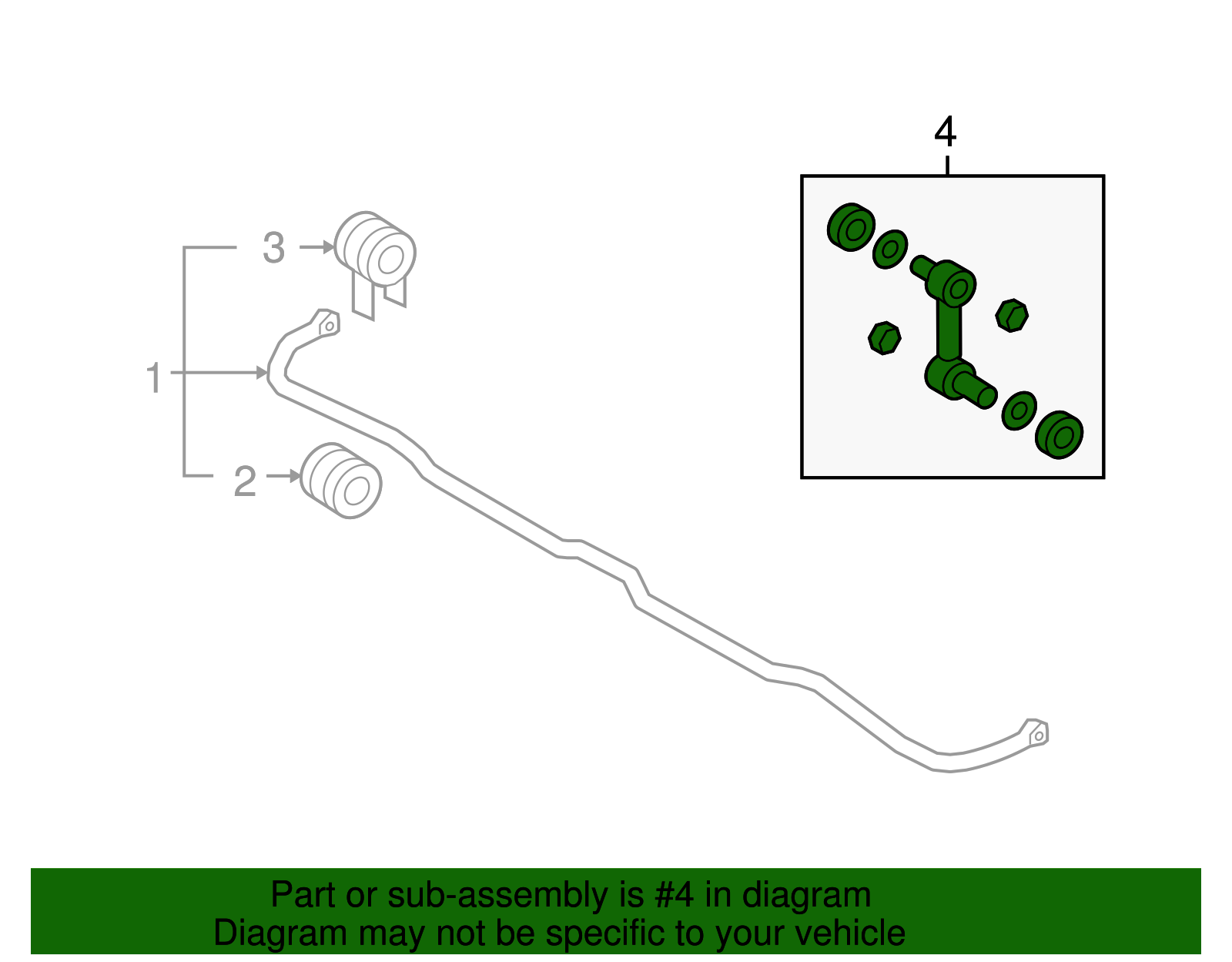 4

3

1

2

Part or sub-assembly is #4 in diagram
Diagram may not be specific to your vehicle