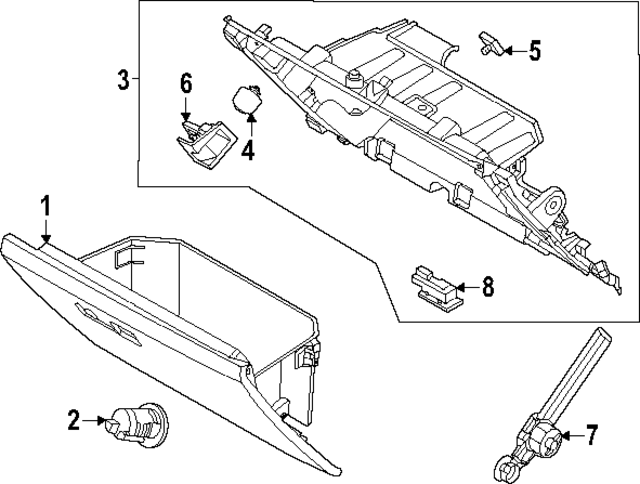 3
6
4
5
1
8
2
7