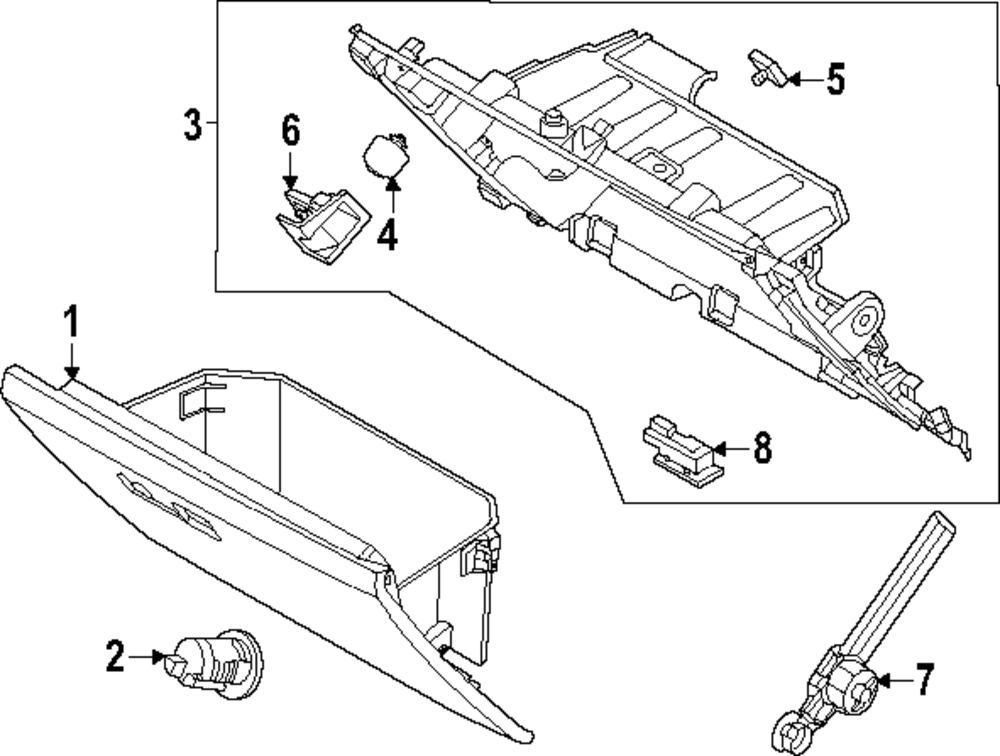 3
6
4
5
1
8
2
7