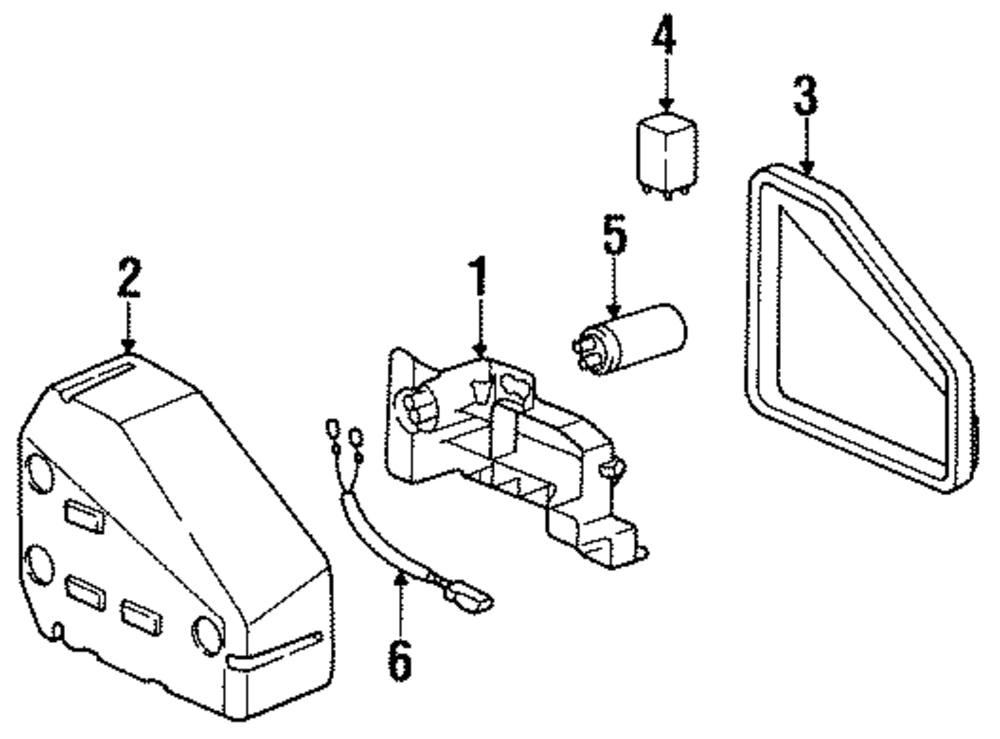 4
3
5
2
1
6