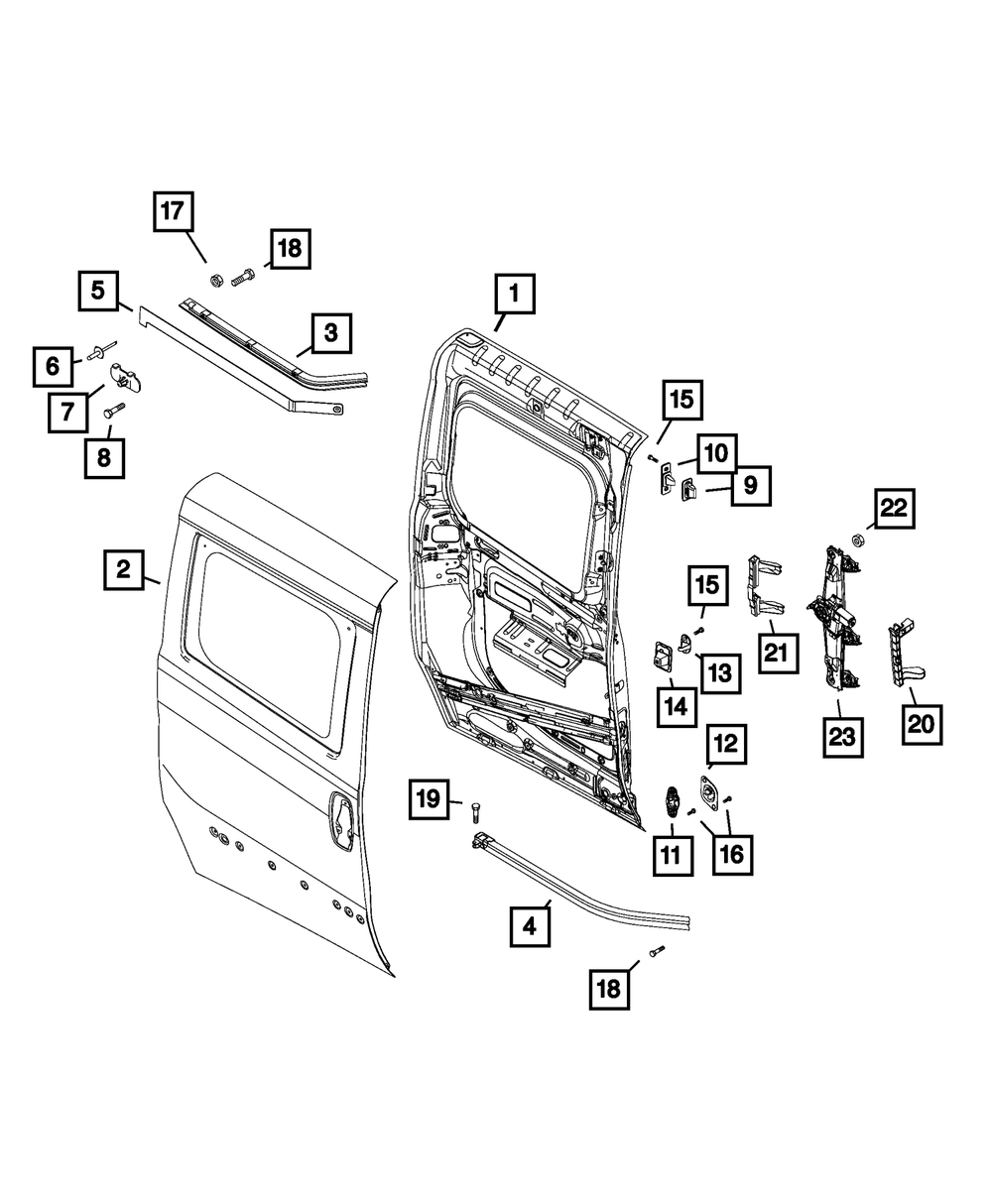 17
18
5
3
1
6
7
8
15
10
9
2
22
15
21
13
14
23
20
12
19
11
16
4
18