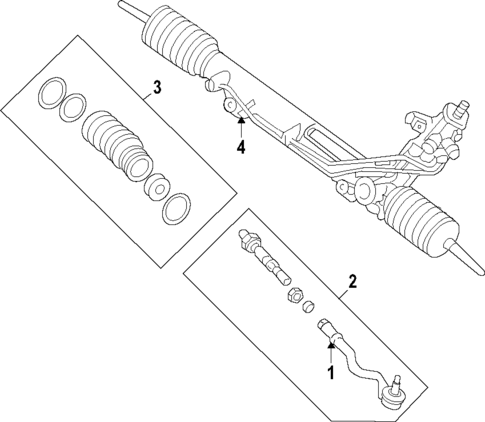 3
4
2
1