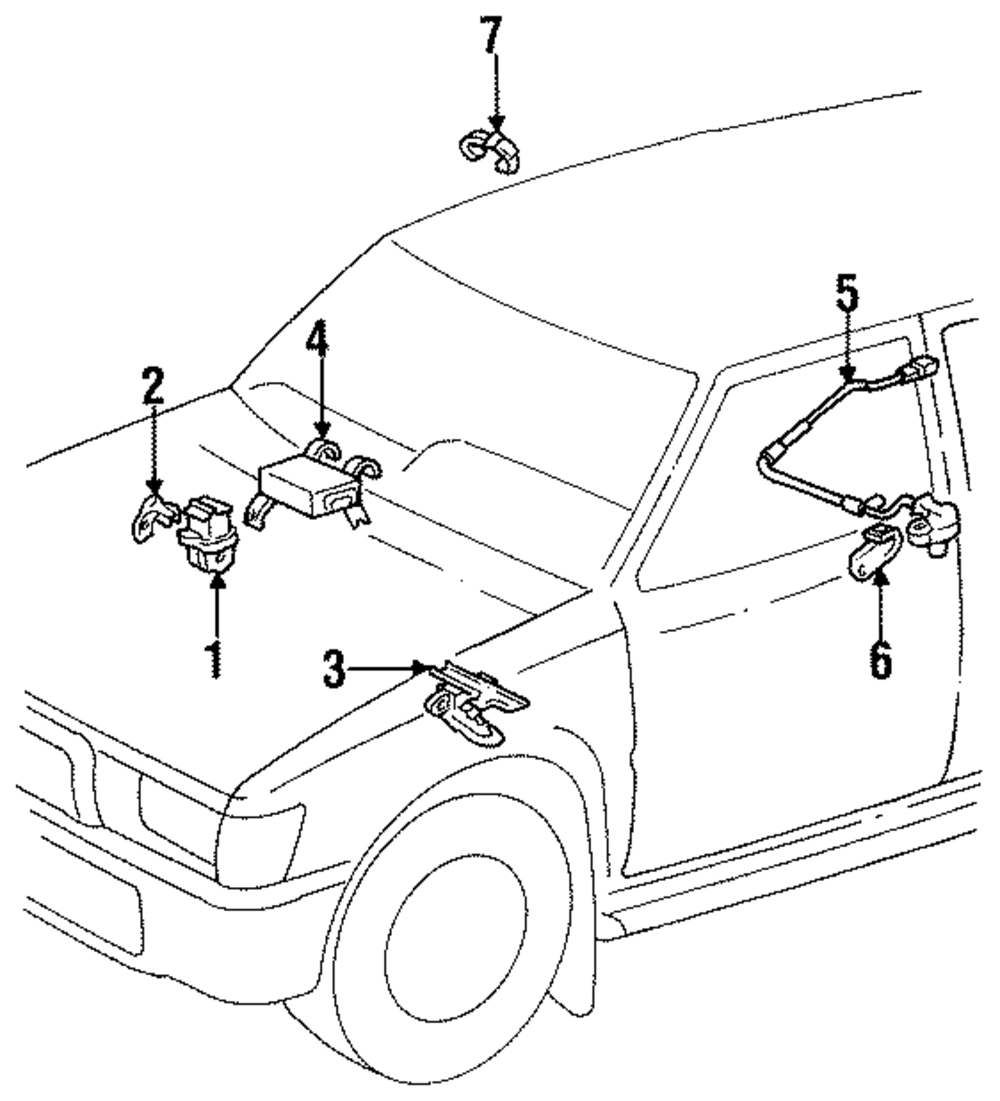 7
5
4
2
1
3
6